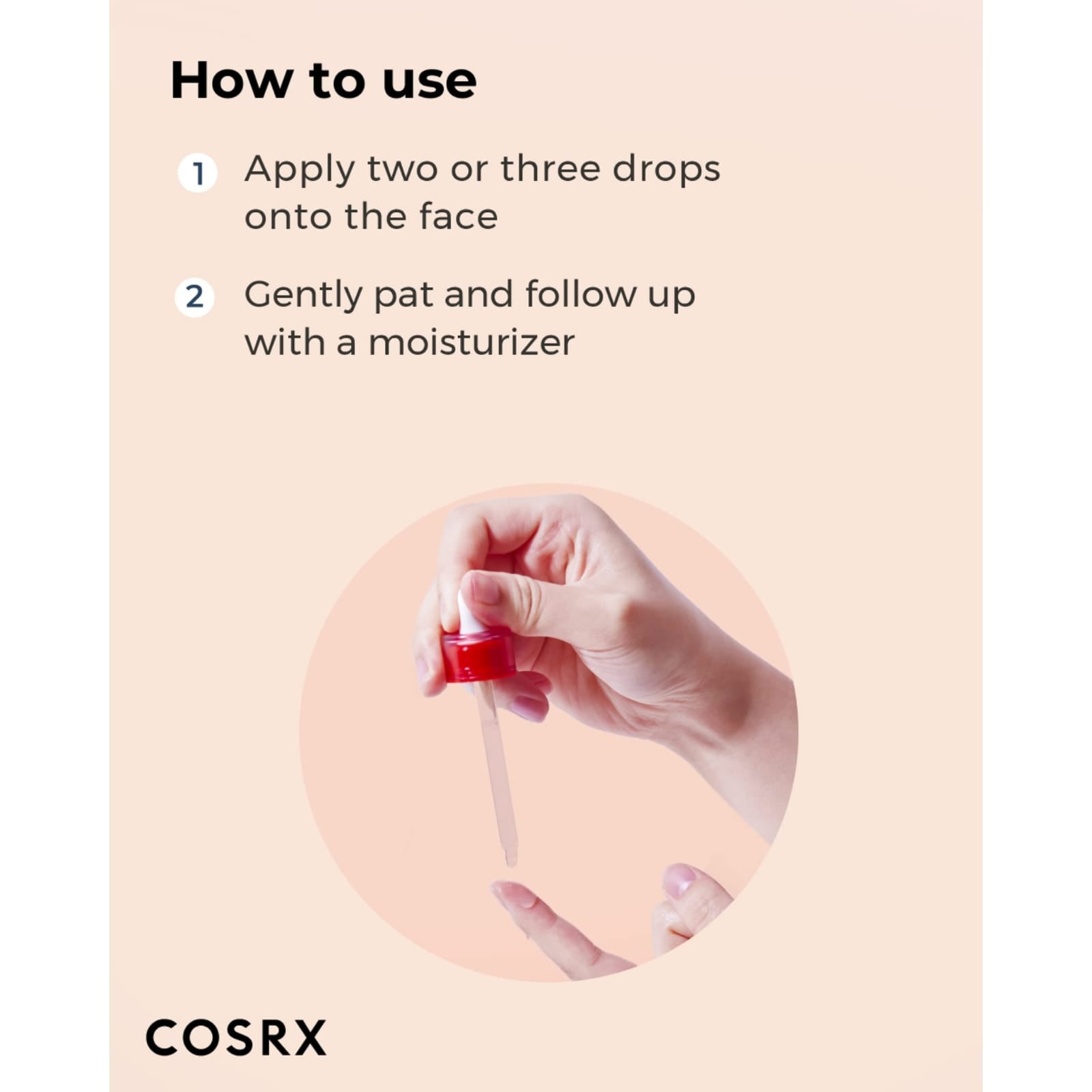 How to use

1 Apply two or three drops onto the face

2 Gently pat and follow up with a moisturizer

COSRX