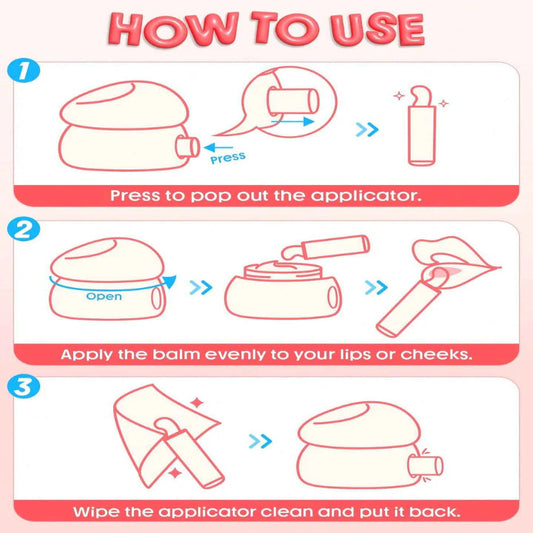 HOW TO USE

1

Press

Press to pop out the applicator.

2

Open

Apply the balm evenly to your lips or cheeks.

3

Wipe the applicator clean and put it back.